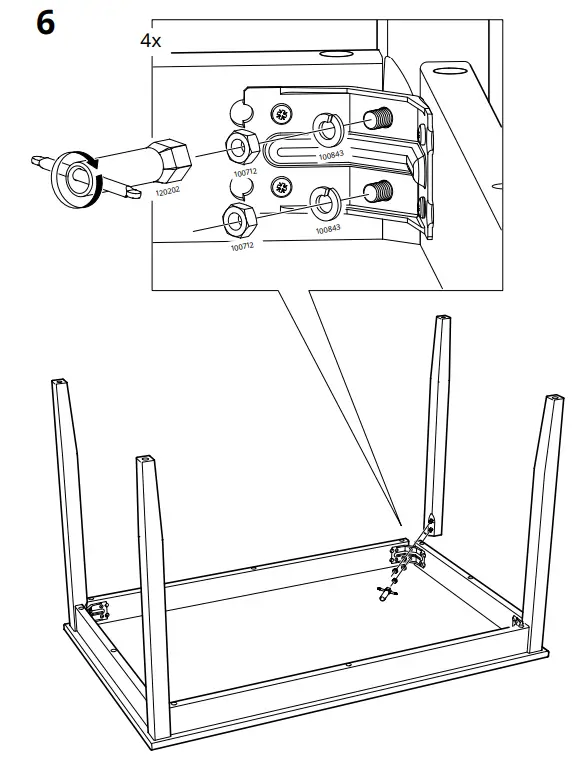 6

4x

120202

100712

100843

100712

100843