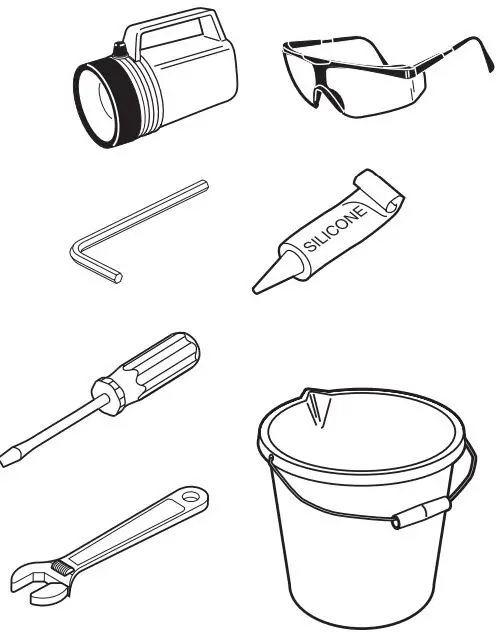 SILICONE