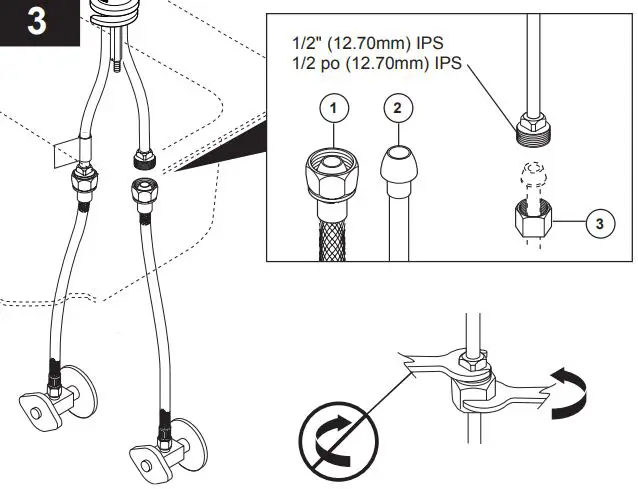 3

1/2" (12.70mm) IPS
1/2 po (12.70mm) IPS

1

2

3