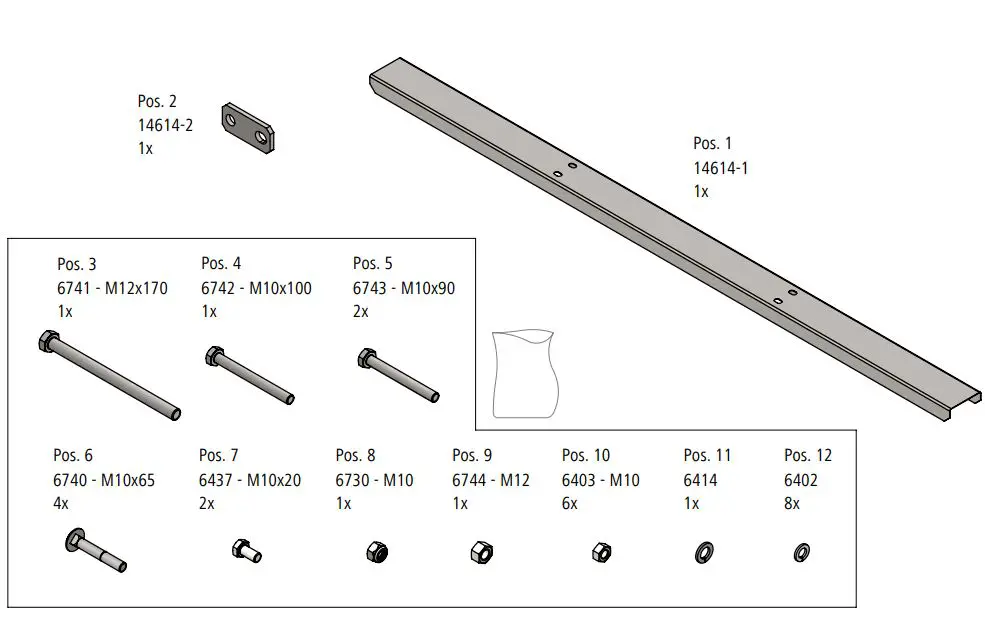 Pos. 2
14614-2
1x

Pos. 1
14614-1
1x

Pos. 3
6741 - M12x170
1x

Pos. 4
6742 - M10x100
1x

Pos. 5
6743 - M10x90
2x

Pos. 6
6740 - M10x65
4x

Pos. 7
6437 - M10x20
2x

Pos. 8
6730 - M10
1x

Pos. 9
6744 - M12
1x

Pos. 10
6403 - M10
6x

Pos. 11
6414
1x

Pos. 12
6402
8x