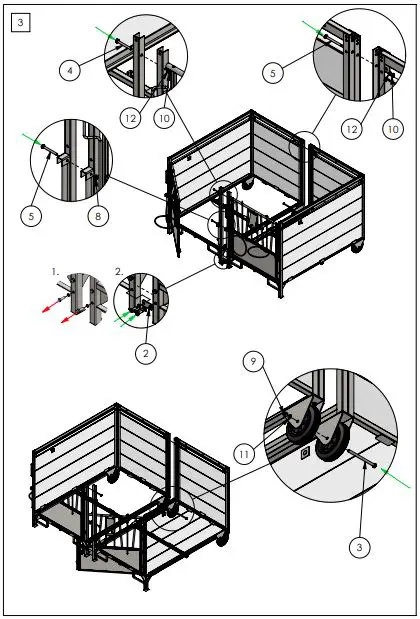 3

4

12

10

5

12

10

5

8

1.

2.

2

9

11

3