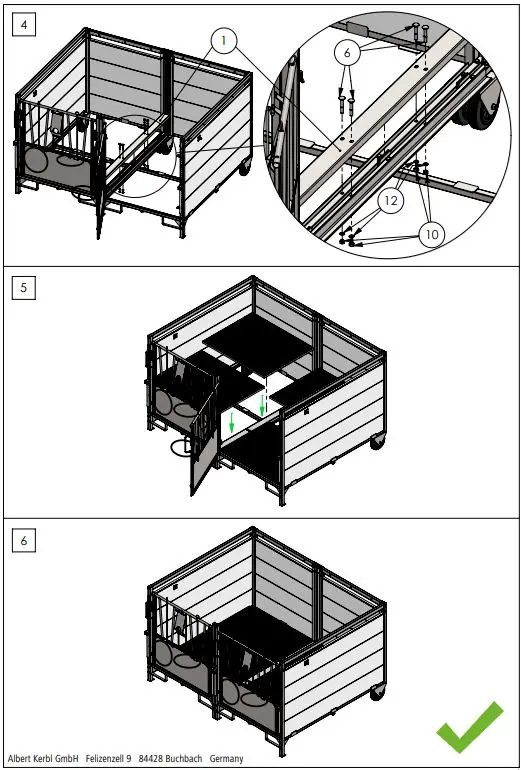 4

1

6

12

10

5

6

Albert Kerbl GmbH Felizenzell 9 84428 Buchbach Germany