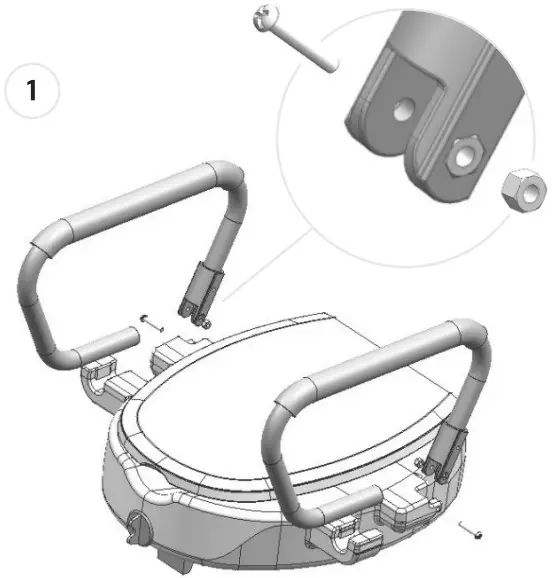 1