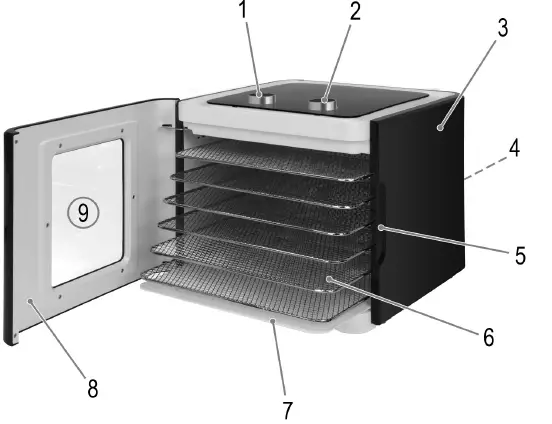 1
2
3
4
9
5
6
8
7