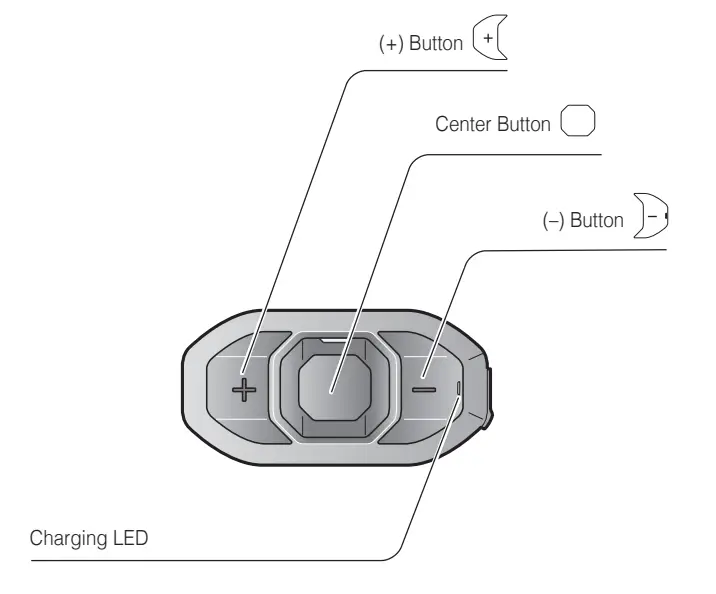 (+) Button +

Center Button

(–) Button –

+

–

Charging LED