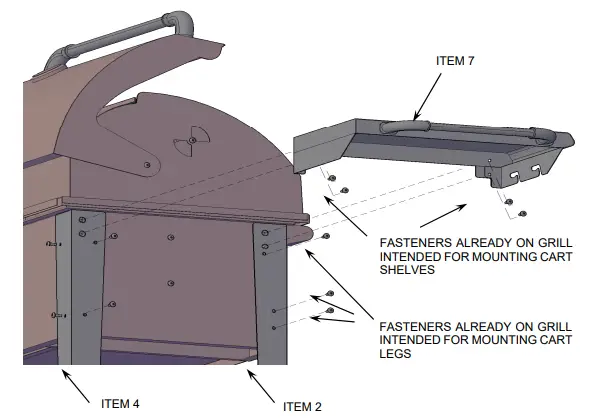 ITEM 7

FASTENERS ALREADY ON GRILL INTENDED FOR MOUNTING CART SHELVES

FASTENERS ALREADY ON GRILL INTENDED FOR MOUNTING CART LEGS

ITEM 4

ITEM 2