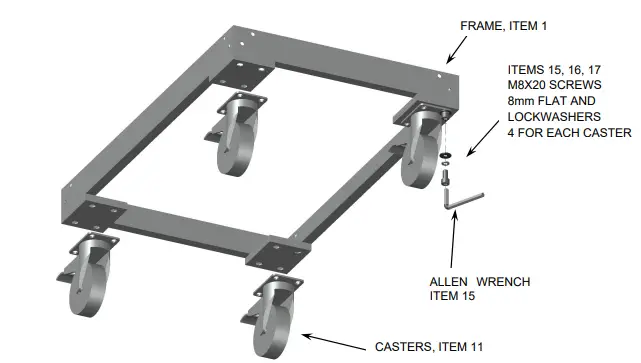 FRAME, ITEM 1

ITEMS 15, 16, 17
M8X20 SCREWS
8mm FLAT AND
LOCKWASHERS
4 FOR EACH CASTER

ALLEN WRENCH
ITEM 15

CASTERS, ITEM 11