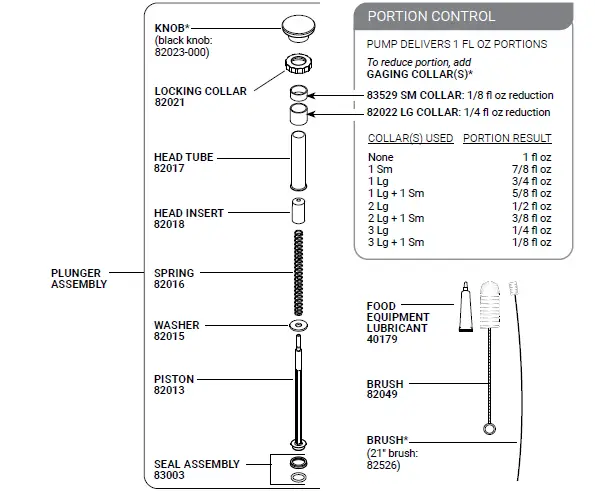 PLUNGER ASSEMBLY

KNOB*
(black knob:
82023-000)

LOCKING COLLAR
82021

HEAD TUBE
82017

HEAD INSERT
82018

SPRING
82016

WASHER
82015

PISTON
82013

SEAL ASSEMBLY
83003

PORTION CONTROL

PUMP DELIVERS 1 FL OZ PORTIONS

To reduce portion, add
GAGING COLLAR(S)*

83529 SM COLLAR: 1/8 fl oz reduction

82022 LG COLLAR: 1/4 fl oz reduction

| COLLAR(S) USED | PORTION RESULT |
|---|---|
| None | 1 fl oz |
| 1 Sm | 7/8 fl oz |
| 1 Lg | 3/4 fl oz |
| 1 Lg + 1 Sm | 5/8 fl oz |
| 2 Lg | 1/2 fl oz |
| 2 Lg + 1 Sm | 3/8 fl oz |
| 3 Lg | 1/4 fl oz |
| 3 Lg + 1 Sm | 1/8 fl oz |

FOOD EQUIPMENT LUBRICANT
40179

BRUSH
82049

BRUSH*
(21" brush:
82526)