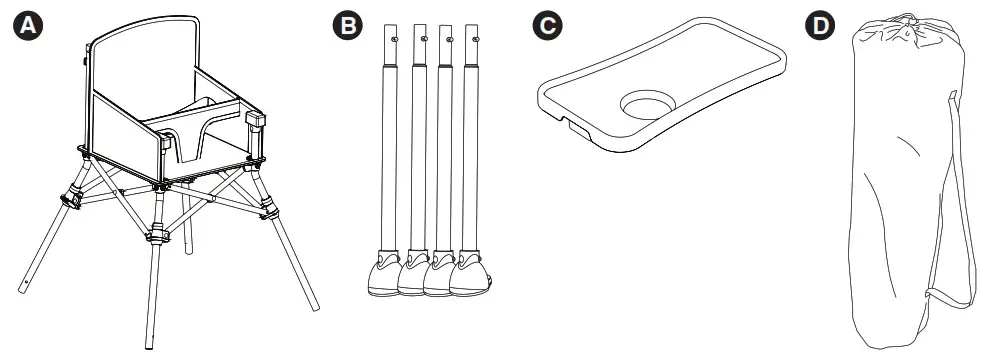 A

B

C

D