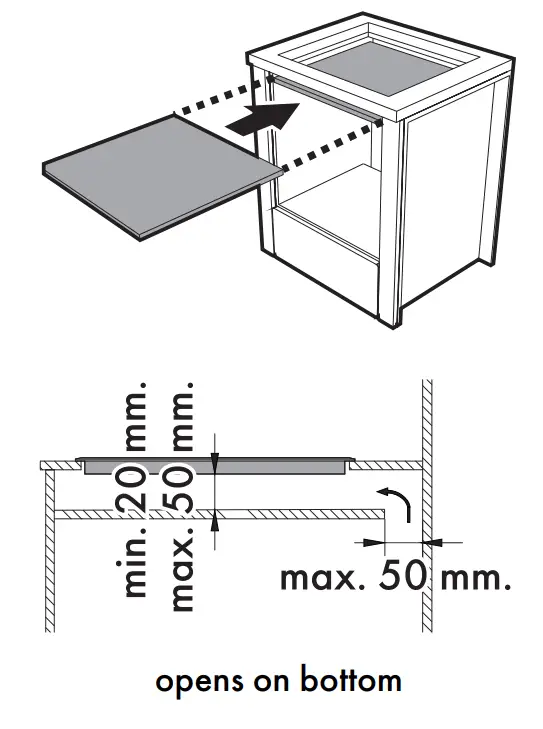 min. 20 mm.
max. 50 mm.
max. 50 mm.

opens on bottom