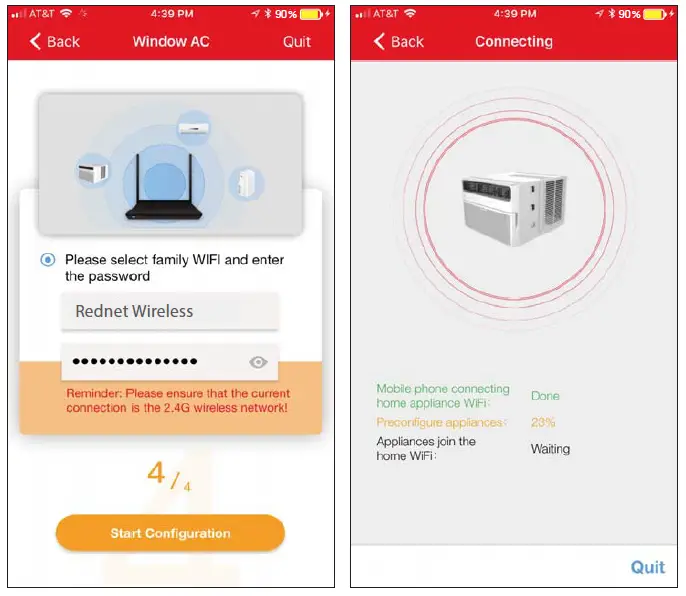 AT&T 4:39 PM 90%

Back Window AC Quit

Please select family WIFI and enter the password

Rednet Wireless

••••••••••••••

Reminder: Please ensure that the current connection is the 2.4G wireless network!

4 / 4

Start Configuration

AT&T 4:39 PM 90%

Back Connecting

Mobile phone connecting home appliance WiFi: Done

Preconfigure appliances: 23%

Appliances join the home WiFi: Waiting

Quit