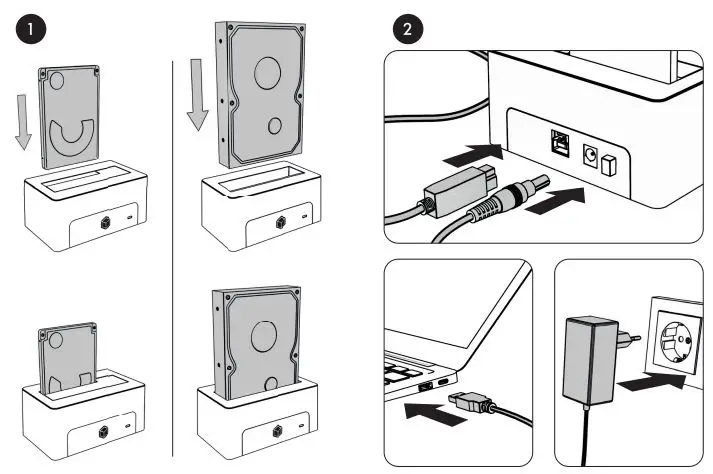 1

2