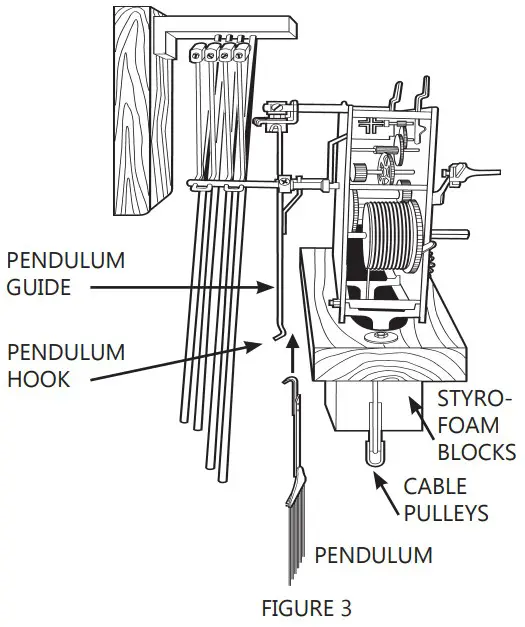 PENDULUM GUIDE

PENDULUM HOOK

STYRO-FOAM BLOCKS

CABLE PULLEYS

PENDULUM

FIGURE 3