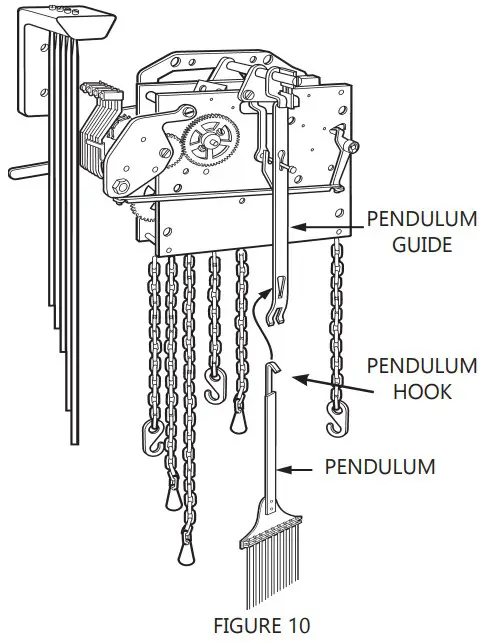 PENDULUM GUIDE

PENDULUM HOOK

PENDULUM

FIGURE 10