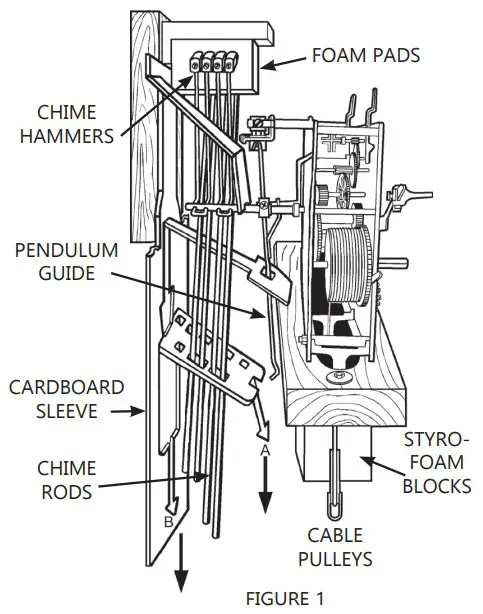 FOAM PADS

CHIME HAMMERS

PENDULUM GUIDE

CARDBOARD SLEEVE

CHIME RODS

A

B

STYRO-FOAM BLOCKS

CABLE PULLEYS

FIGURE 1