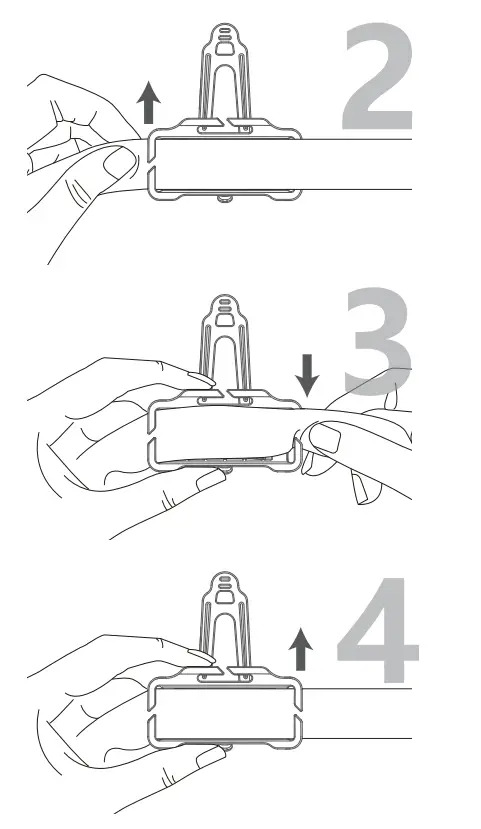 2

3

4