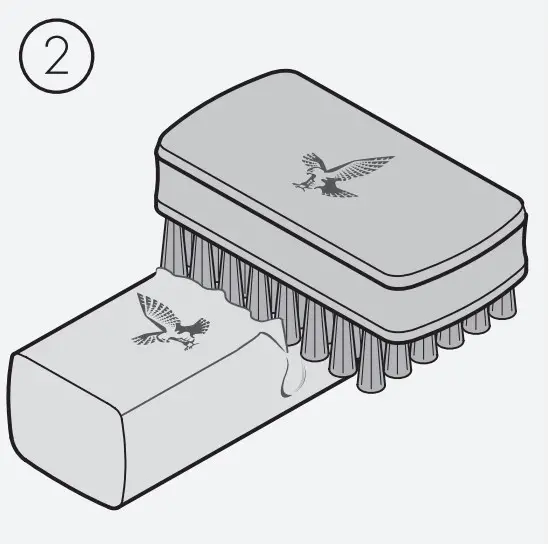 2