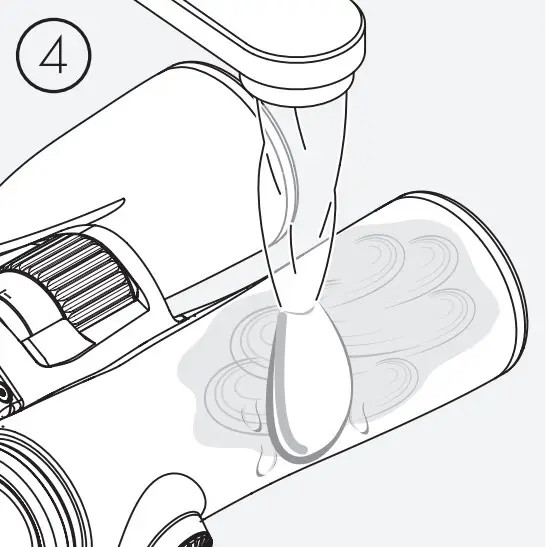 4