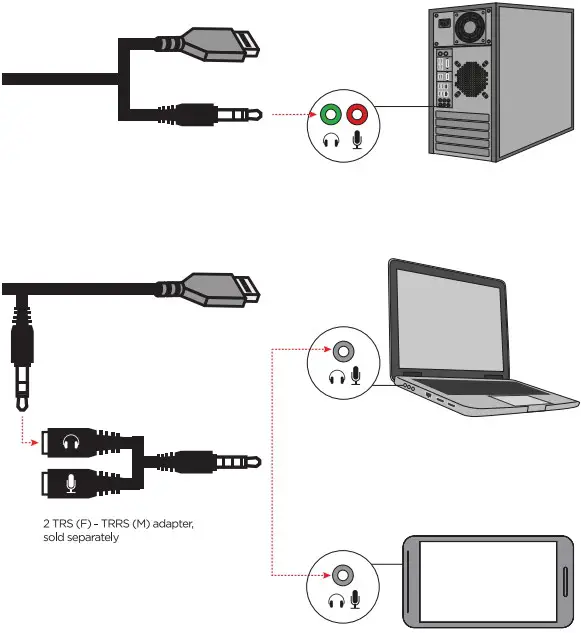 2 TRS (F) - TRRS (M) adapter, sold separately