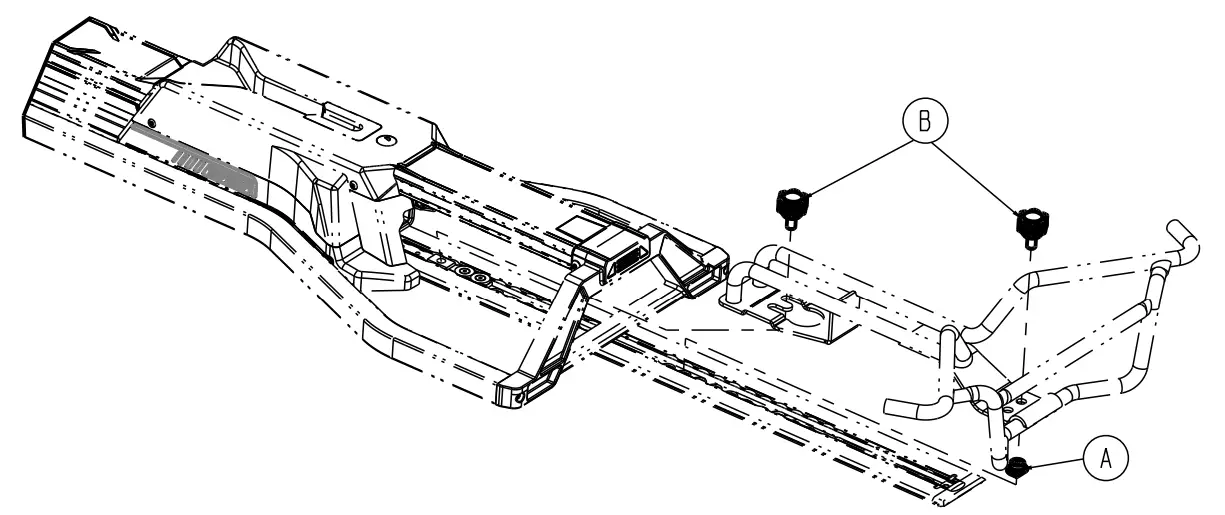 B

A