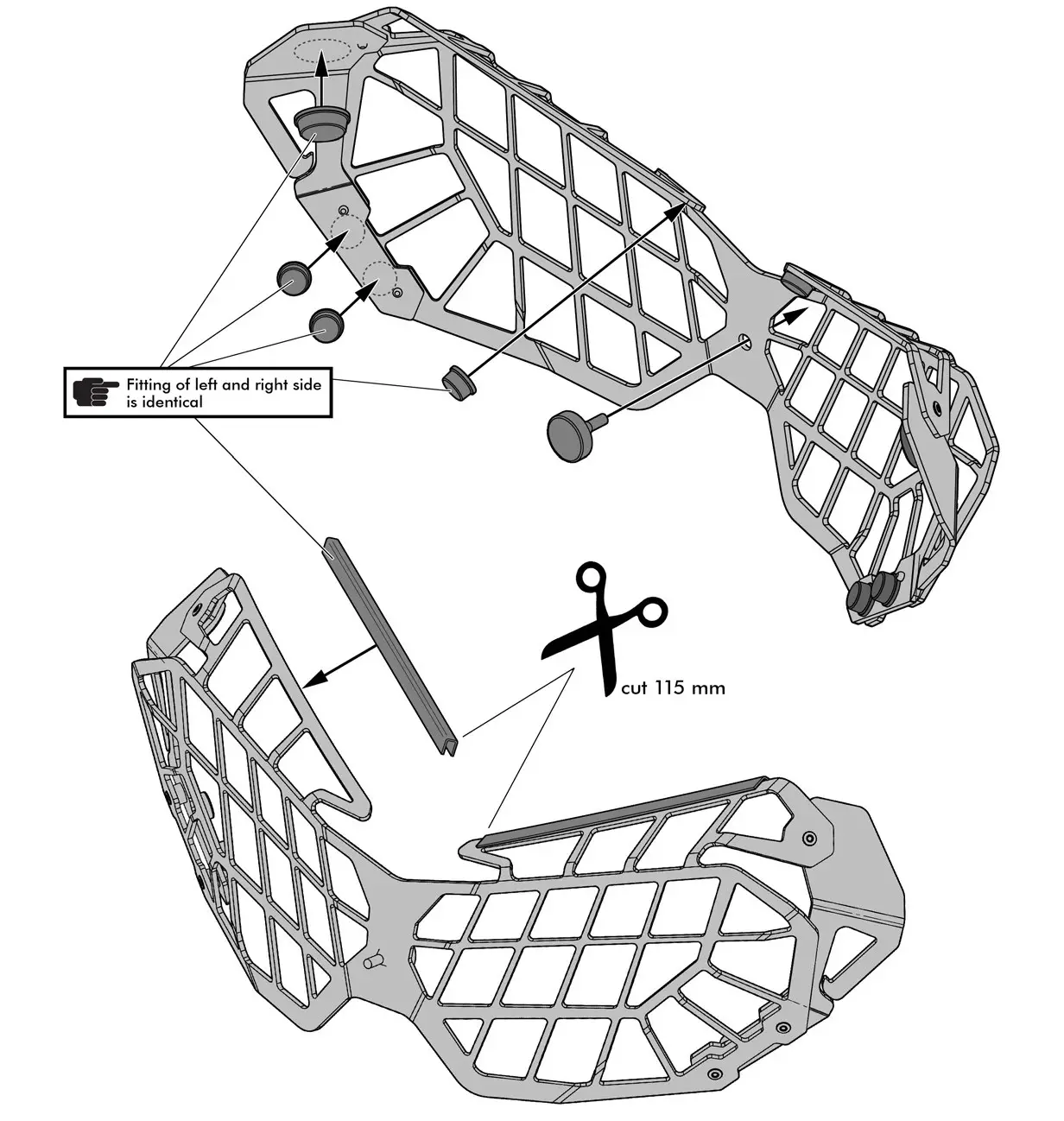 Fitting of left and right side is identical

cut 115 mm