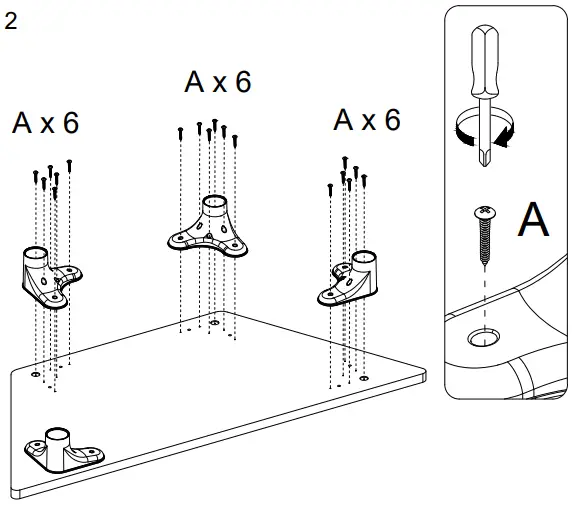 2

A x 6

A x 6

A x 6

A