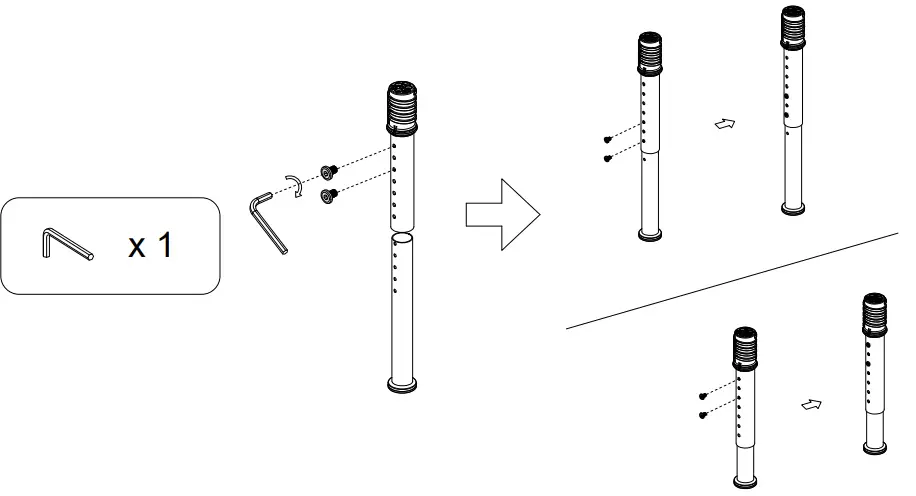 x 1