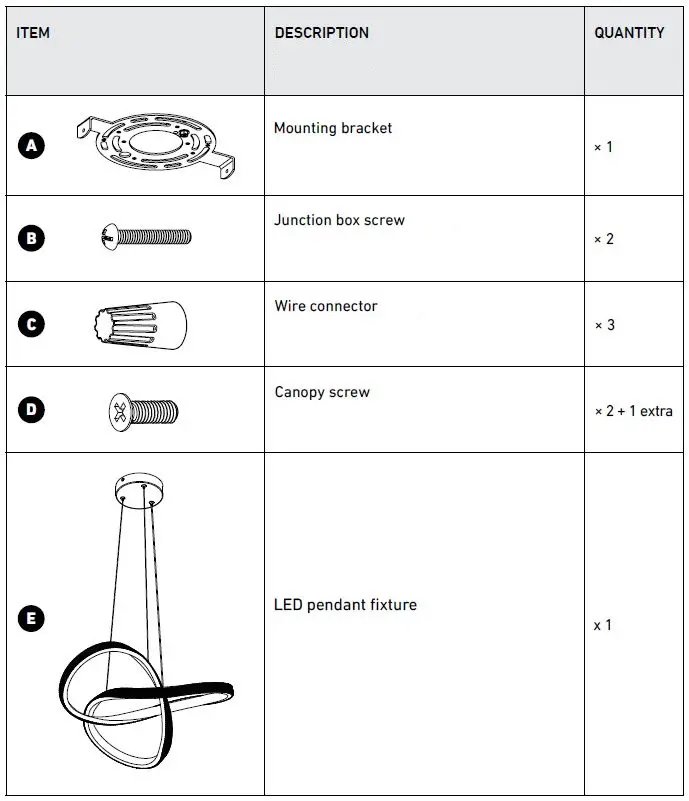 | ITEM | DESCRIPTION | QUANTITY |
|---|---|---|
| A | Mounting bracket | × 1 |
| B | Junction box screw | × 2 |
| C | Wire connector | × 3 |
| D | Canopy screw | × 2 + 1 extra |
| E | LED pendant fixture | x 1 |