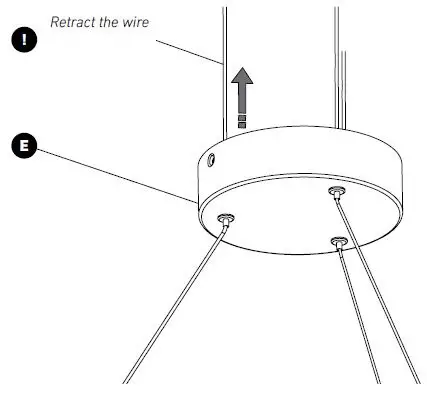 !

Retract the wire

E