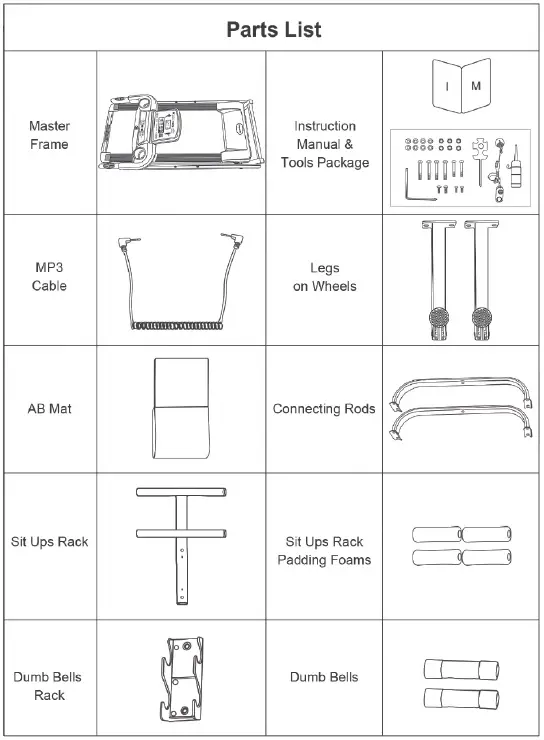 Parts List

| Master Frame | | Instruction Manual & Tools Package | I M |
|---|---|---|---|
| MP3 Cable | | Legs on Wheels | |
| AB Mat | | Connecting Rods | |
| Sit Ups Rack | | Sit Ups Rack Padding Foams | |
| Dumb Bells Rack | | Dumb Bells | |