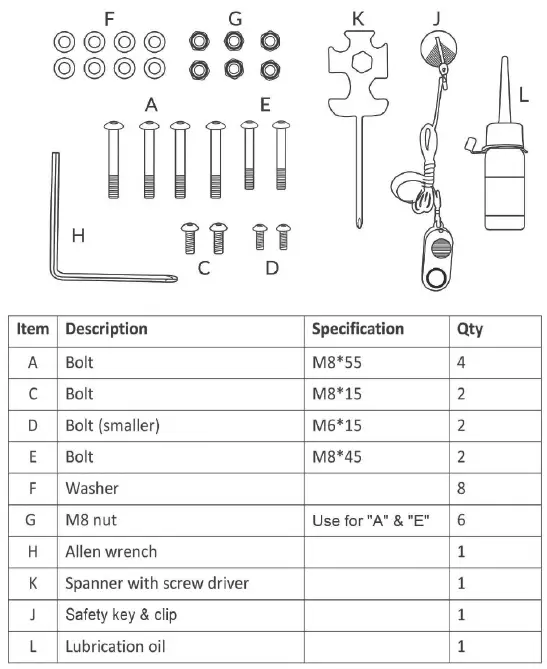 F G K J L

A E

H

C D

| Item | Description | Specification | Qty |
|---|---|---|---|
| A | Bolt | M8*55 | 4 |
| C | Bolt | M8*15 | 2 |
| D | Bolt (smaller) | M6*15 | 2 |
| E | Bolt | M8*45 | 2 |
| F | Washer | | 8 |
| G | M8 nut | Use for "A" & "E" | 6 |
| H | Allen wrench | | 1 |
| K | Spanner with screw driver | | 1 |
| J | Safety key & clip | | 1 |
| L | Lubrication oil | | 1 |