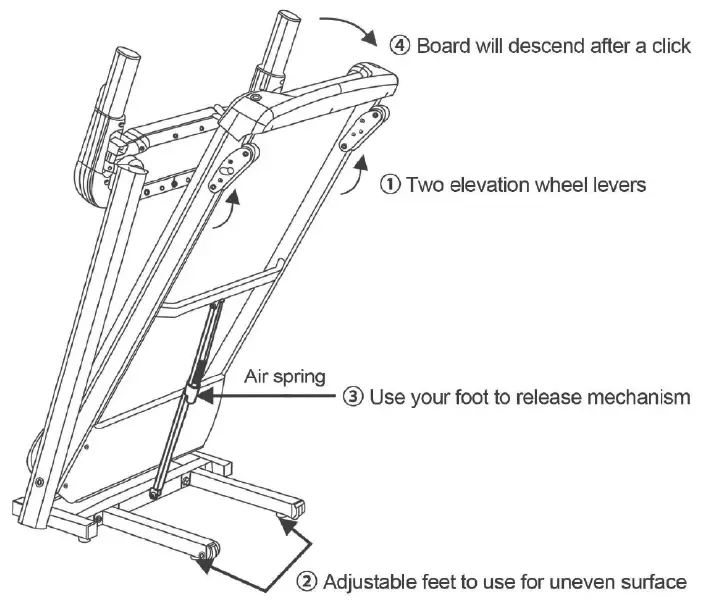 ④ Board will descend after a click

① Two elevation wheel levers

Air spring

③ Use your foot to release mechanism

② Adjustable feet to use for uneven surface