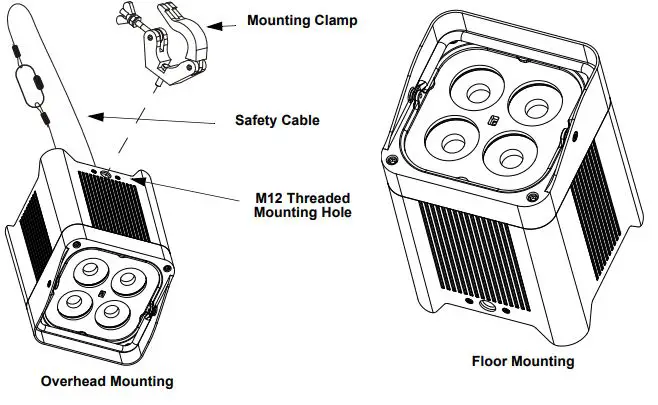 Mounting Clamp

Safety Cable

M12 Threaded Mounting Hole

Overhead Mounting

Floor Mounting