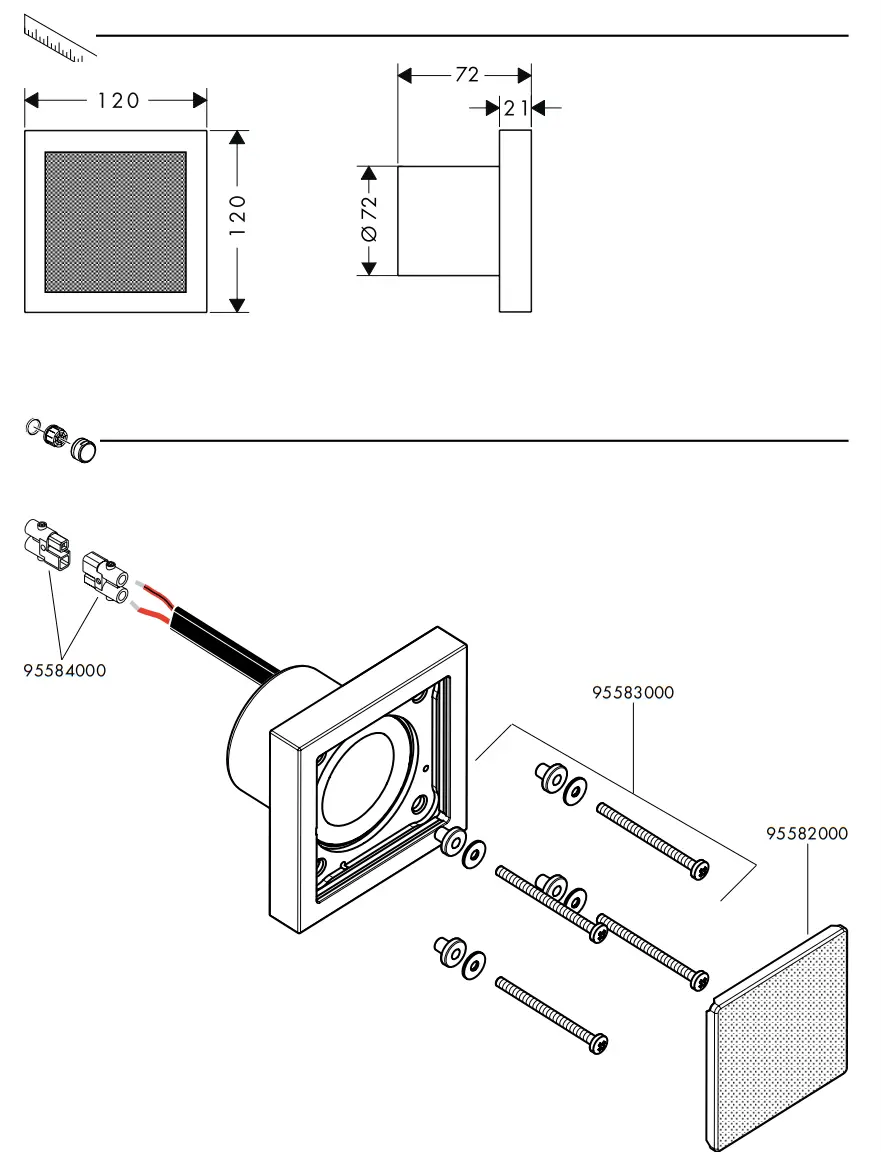 120

120

72

21

Ø 72

95584000

95583000

95582000