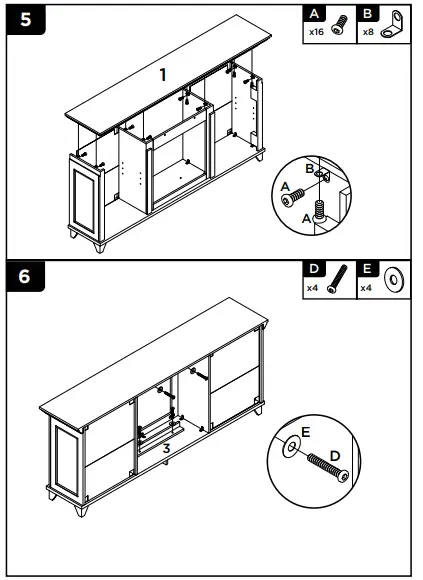 5

A
x16

B
x8

1

B
A
A

6

D
x4

E
x4

3

E
D