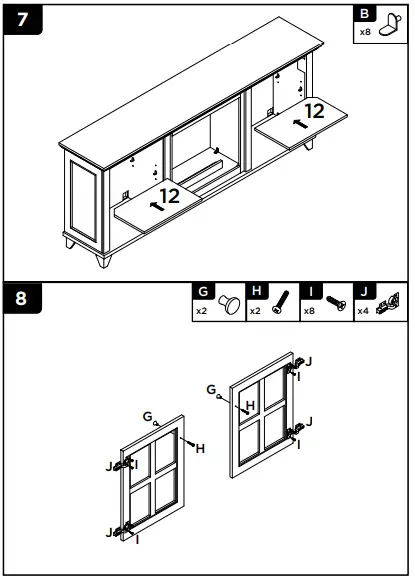 7

B
x8

12

12

8

G
x2

H
x2

I
x8

J
x4

J
I
G
H
J
I

G
H
J
I
J
I