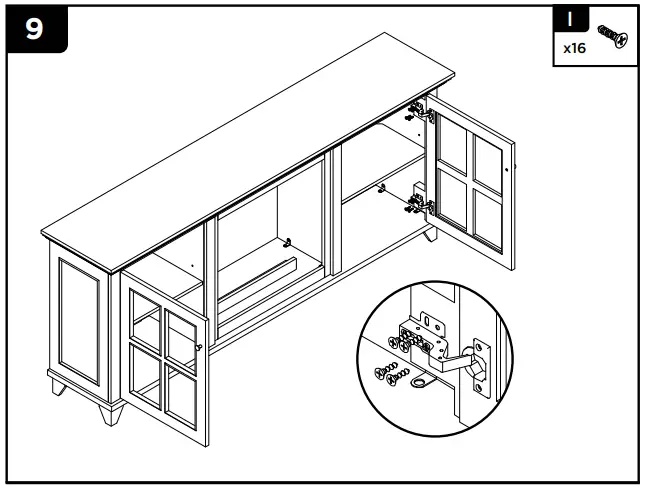 9

I
x16