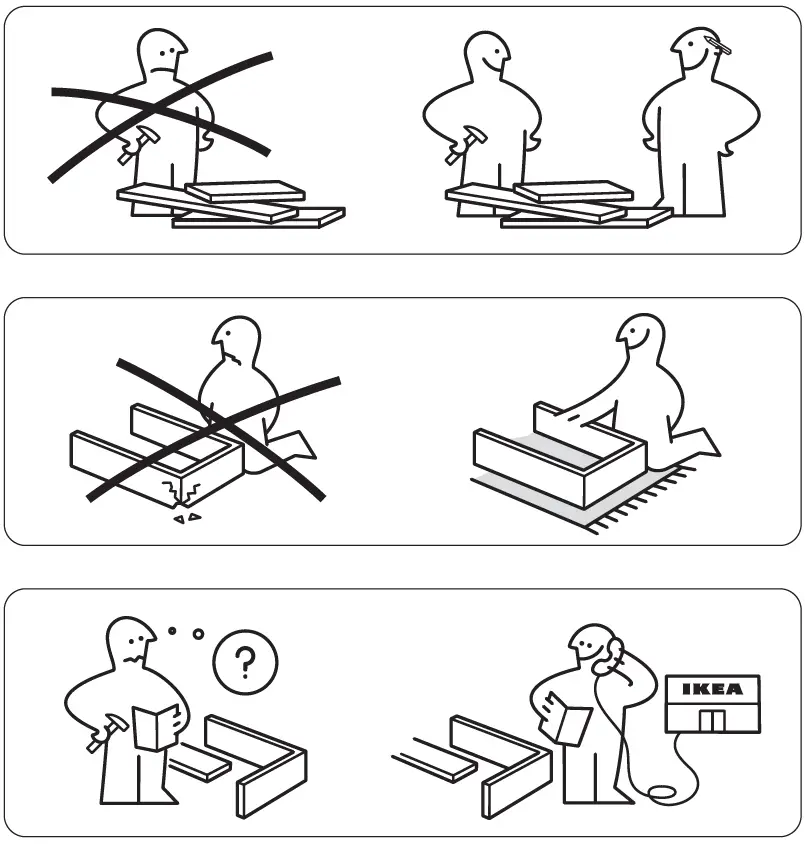 ?

IKEA