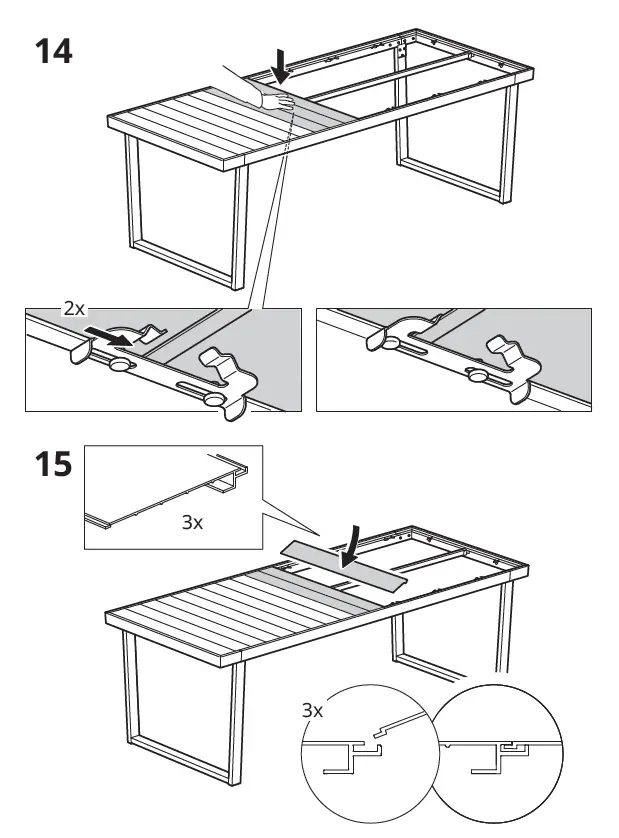 14

2x

15

3x

3x