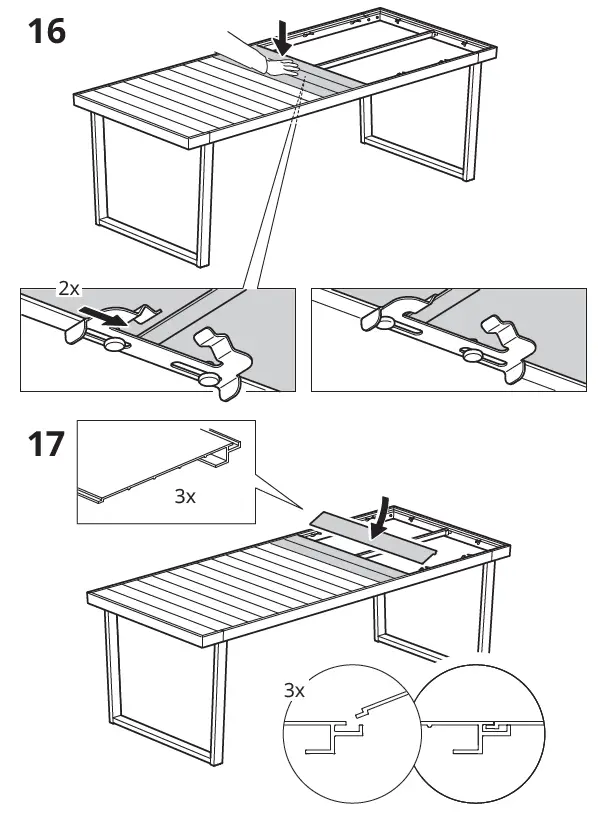 16

2x

17

3x

3x