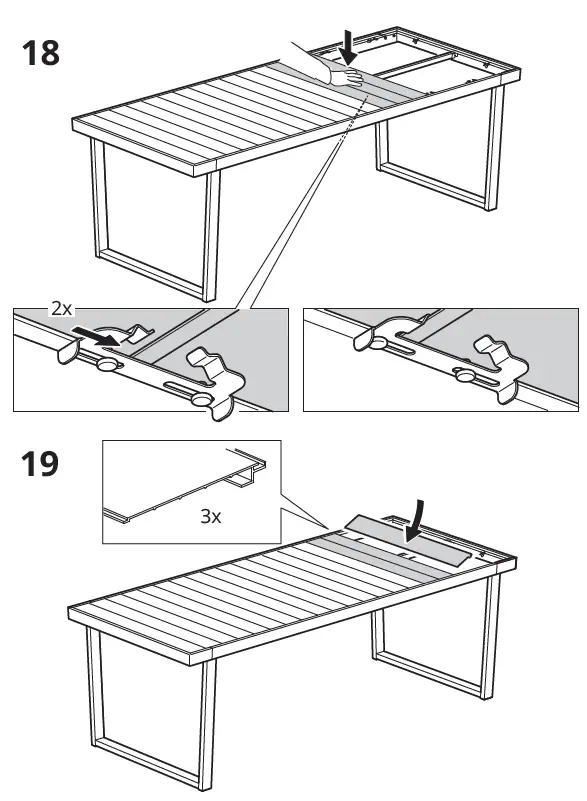 18

2x

19

3x