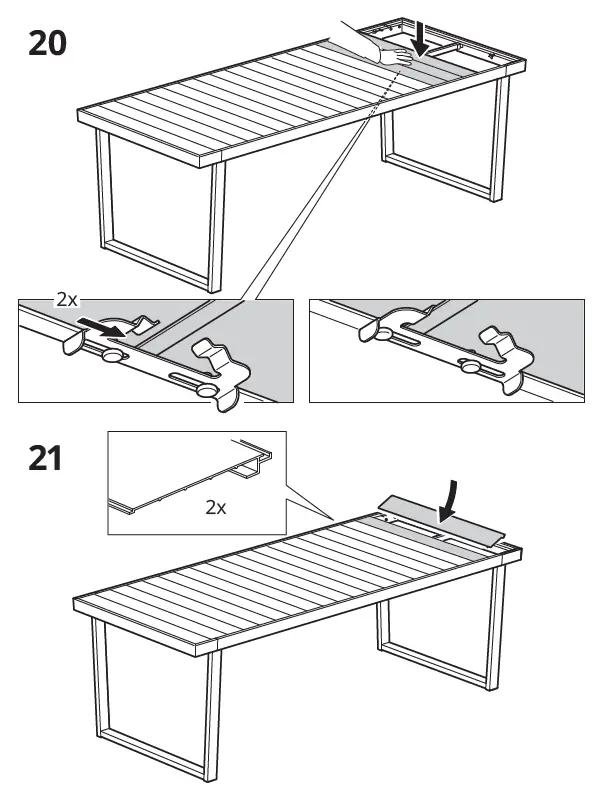 20

2x

21

2x