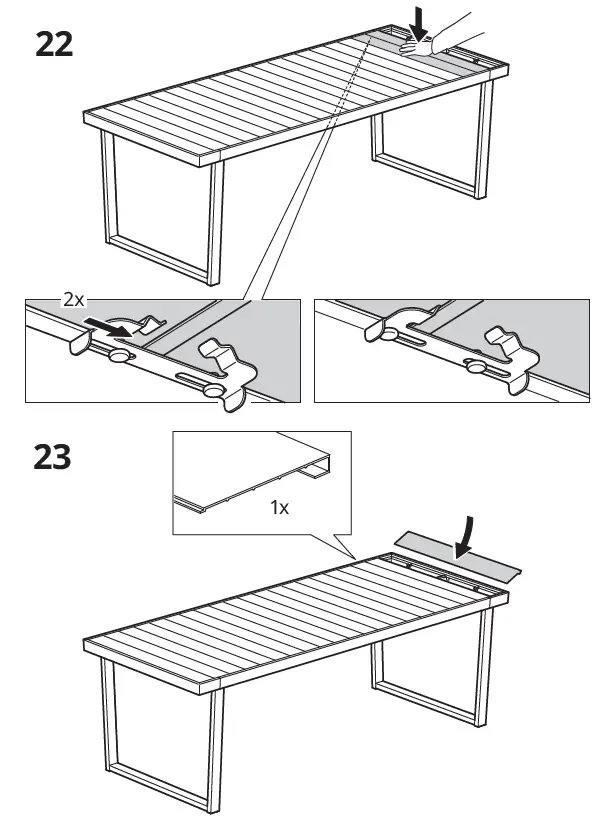 22

2x

23

1x