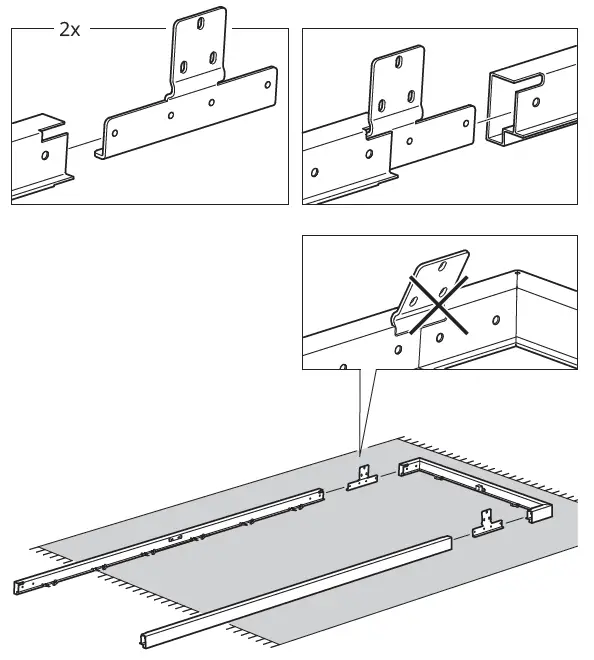 2x