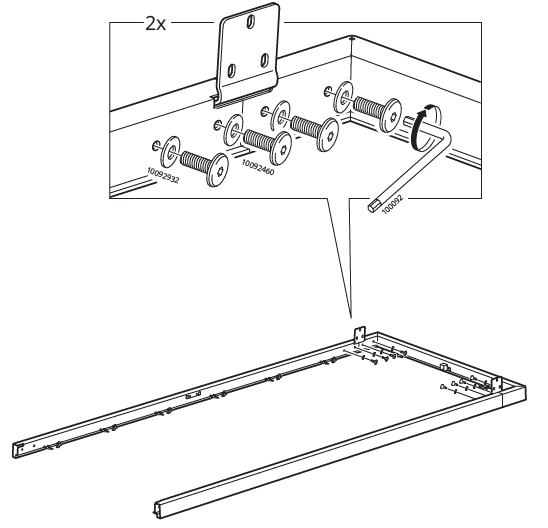 2x

10092932

10092460

100092