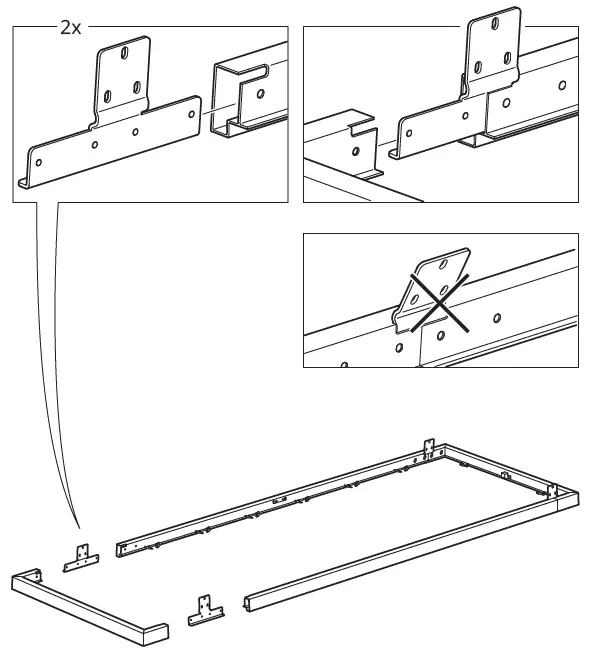 2x