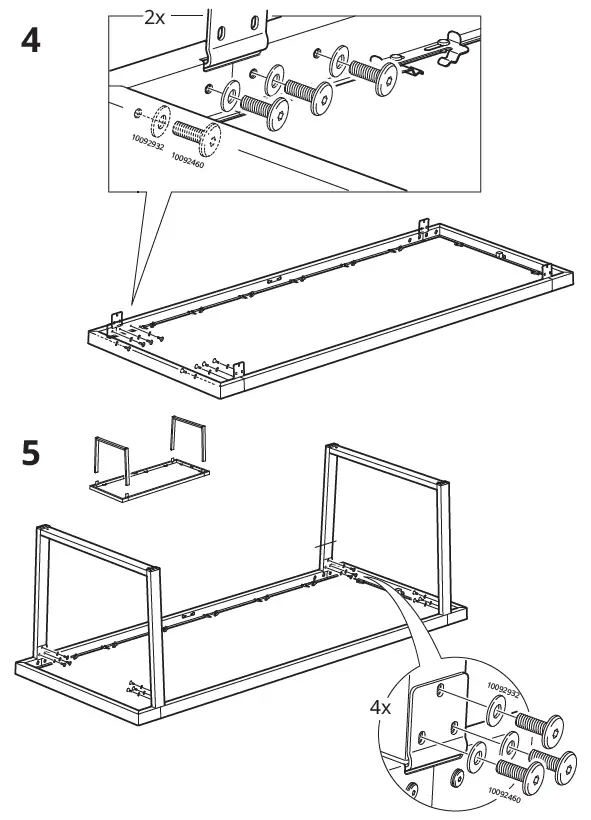 4

2x

10092932

10092460

5

4x

10092932

10092460