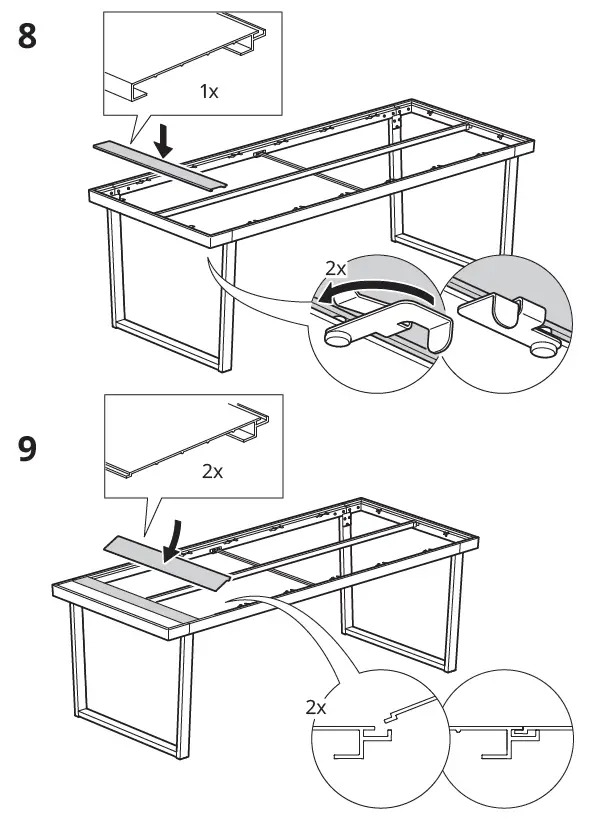 8

1x

2x

9

2x

2x