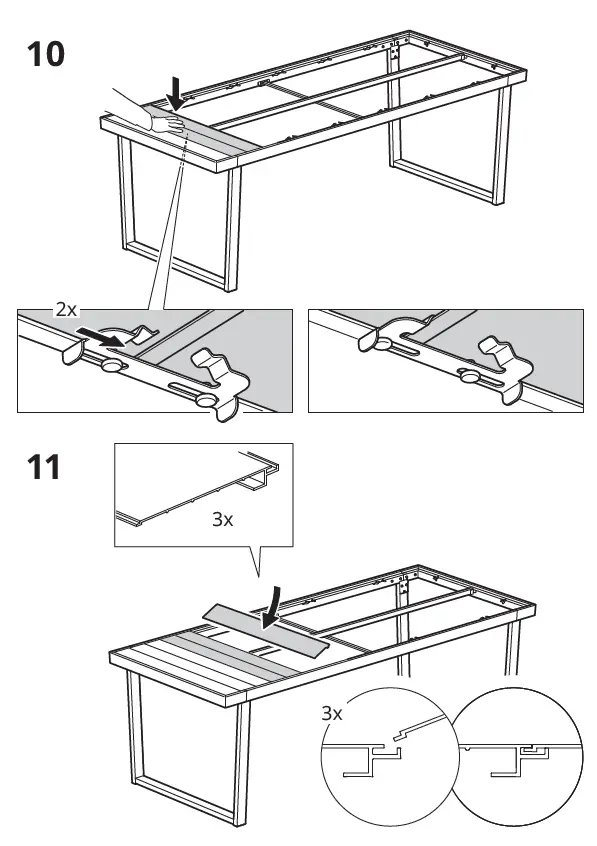 10

2x

11

3x

3x