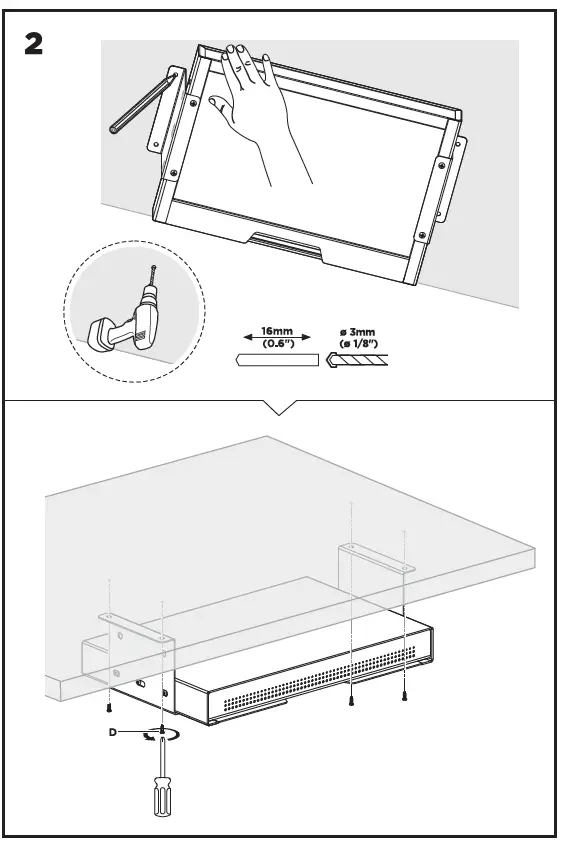 2

16mm
(0.6")

ø 3mm
(ø 1/8")

D